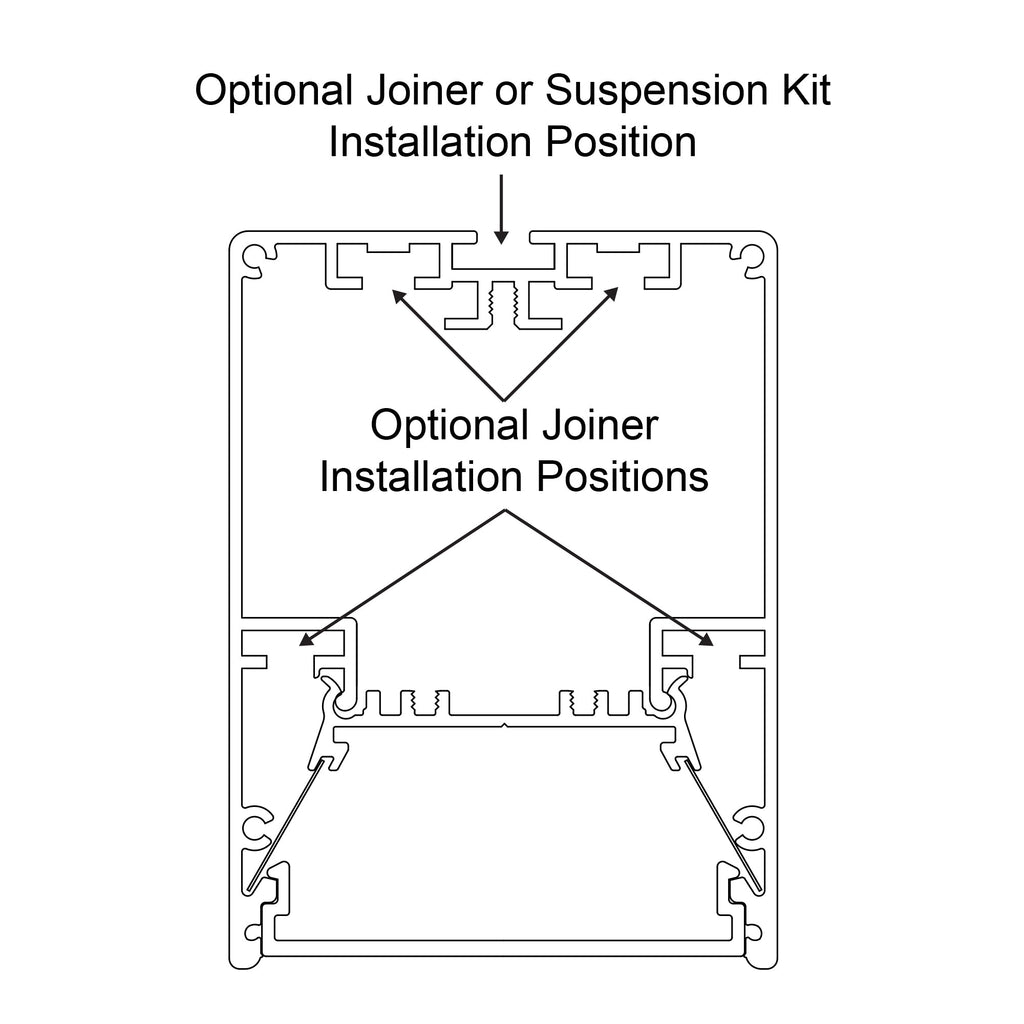 Optional Joiner or Suspension Kit
Installation Position

Optional Joiner
Installation Positions