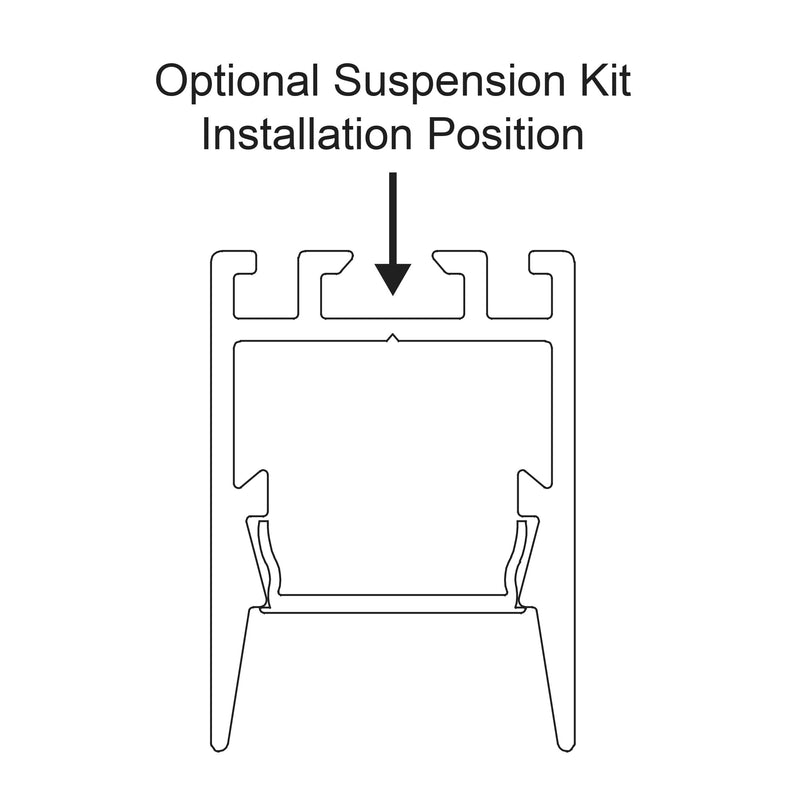 Optional Suspension Kit
Installation Position